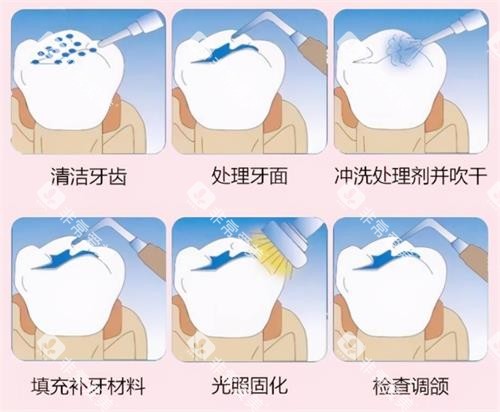 清洁牙齿

处理牙面

冲洗处理剂并吹干

填充补牙材料

光照固化

检查调颌