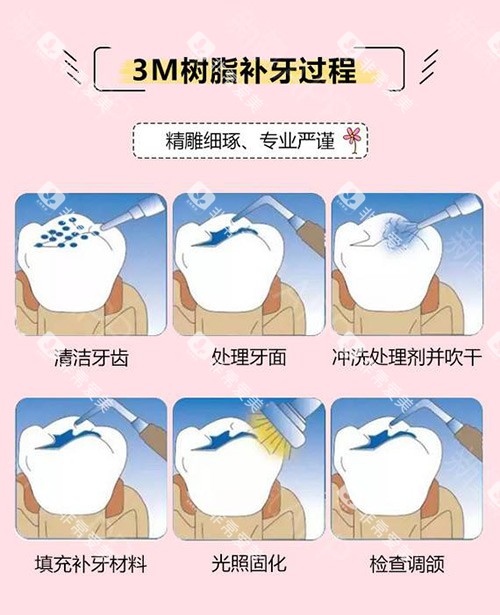 3M树脂补牙过程

精雕细琢、专业严谨

清洁牙齿

处理牙面

冲洗处理剂并吹干

填充补牙材料

光照固化

检查调颌