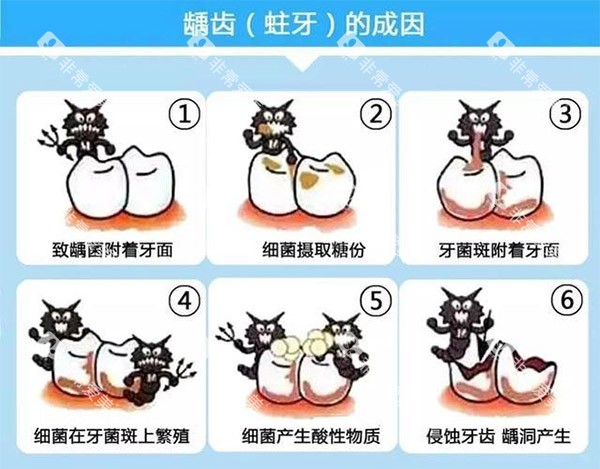 龋齿（蛀牙）的成因

①
致龋菌附着牙面

②
细菌摄取糖份

③
牙菌斑附着牙面

④
细菌在牙菌斑上繁殖

⑤
细菌产生酸性物质

⑥
侵蚀牙齿 龋洞产生