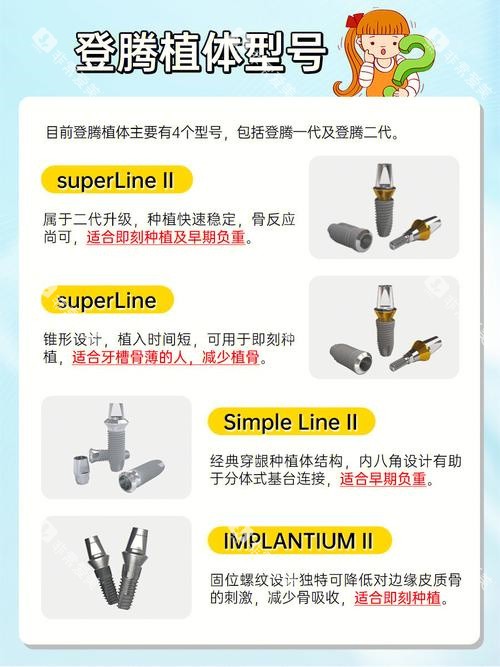 登腾植体型号

目前登腾植体主要有4个型号，包括登腾一代及登腾二代。

superLine II

属于二代升级，种植快速稳定，骨反应尚可，适合即刻种植及早期负重。

superLine

锥形设计，植入时间短，可用于即刻种植，适合牙槽骨薄的人，减少植骨。

Simple Line II

经典穿龈种植体结构，内八角设计有助于分体式基台连接，适合早期负重。

IMPLANTIUM II

固位螺纹设计独特可降低对边缘皮质骨的刺激，减少骨吸收，适合即刻种植。