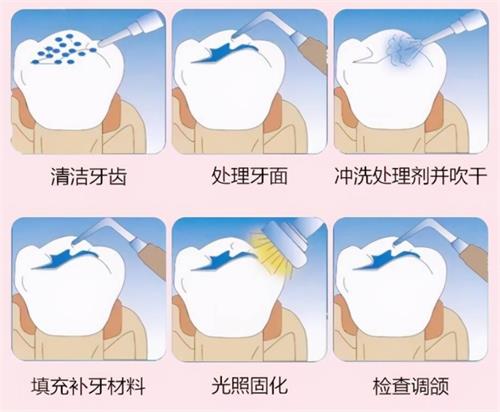 清洁牙齿

处理牙面

冲洗处理剂并吹干

填充补牙材料

光照固化

检查调颌