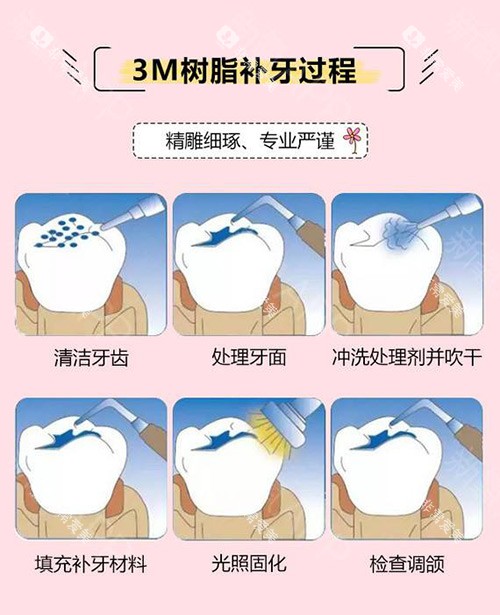 3M树脂补牙过程

精雕细琢、专业严谨

清洁牙齿

处理牙面

冲洗处理剂并吹干

填充补牙材料

光照固化

检查调颌