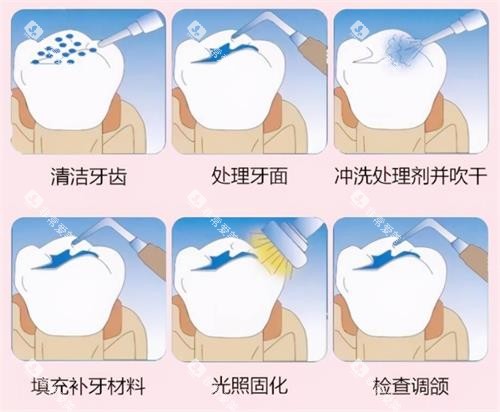 清洁牙齿

处理牙面

冲洗处理剂并吹干

填充补牙材料

光照固化

检查调颌